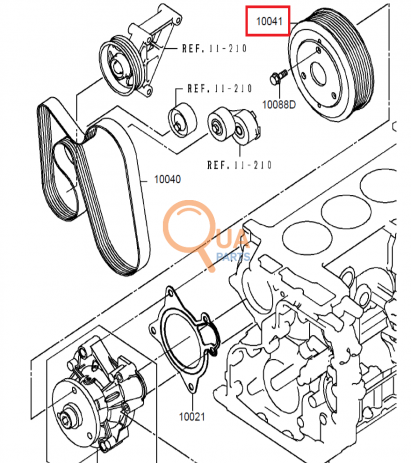 10041

REF. 11-210

REF. 11-210

10088D

REF. 11-210

10040

QUA PARTS

10021