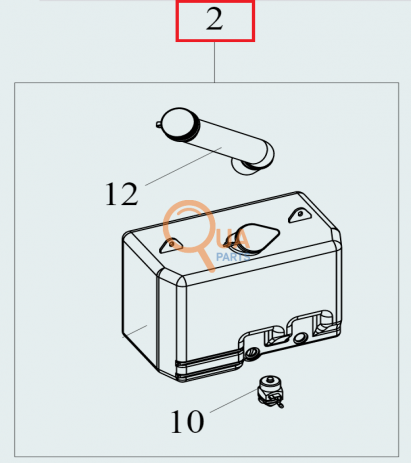 2

12

UA
PARTS

10