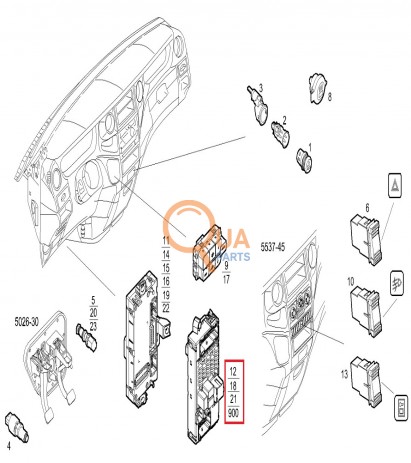 3
8
2
1
6
UA
PARTS
11
14
15
16
19
22
9
17
5537-45
10
5
20
23
5026-30
12
18
21
900
13
4