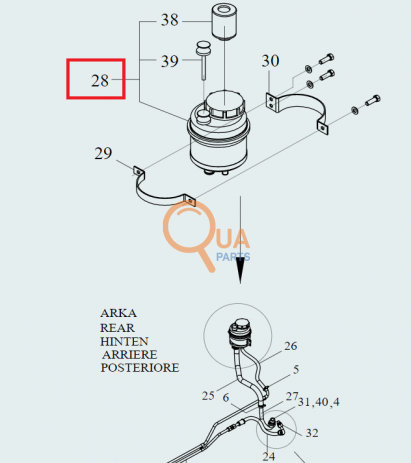 38
39
28
30
29
QUA
PARTS
ARKA
REAR
HINTEN
ARRIERE
POSTERIORE
26
5
25
6
27
31,40,4
32
24