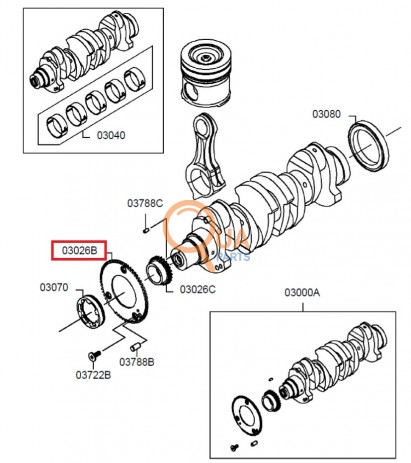 03040

03080

03788C

UA PARTS

03026B

03070

03026C

03000A

03788B

03722B