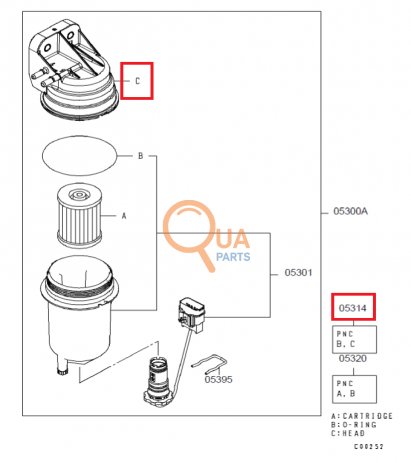 C

B

A

QUA PARTS

05300A

05301

05314

PNC
B. C

05320

PNC
A. B

05395

A:CARTRIDGE
B:O-RING
C:HEAD

C00252